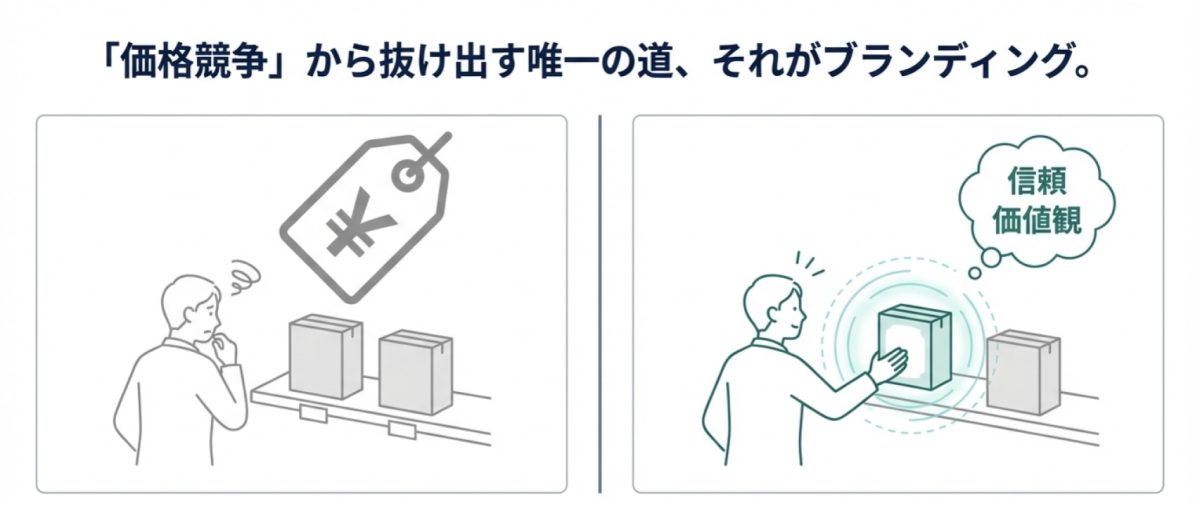 「価格競争」から抜け出す唯一の道、それがブランディング。

¥

信頼
価値観