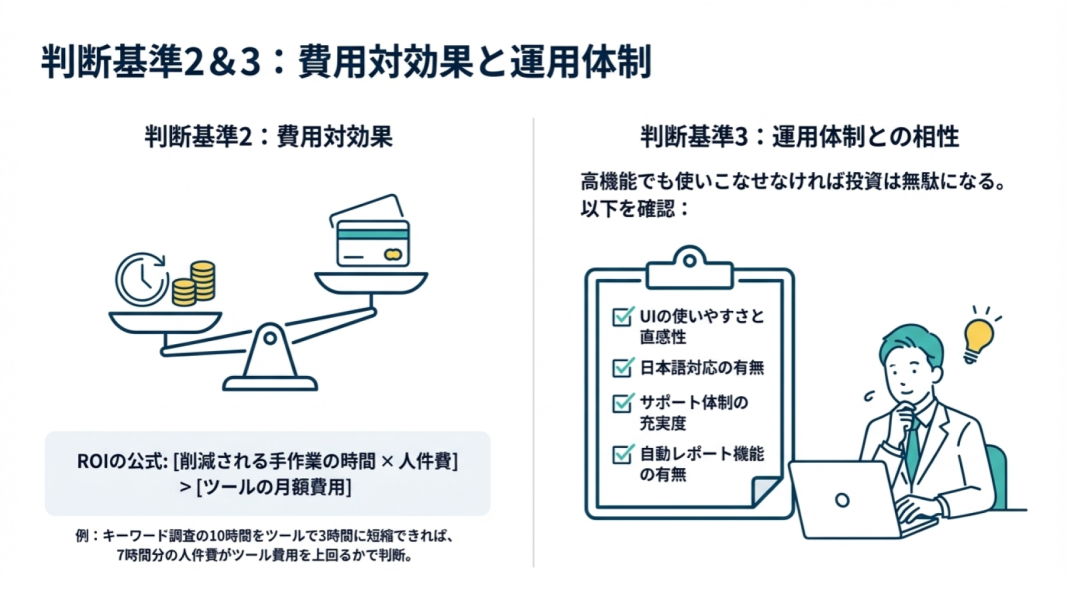 判断基準2＆3：費用対効果と運用体制

判断基準2：費用対効果

ROIの公式: [削減される手作業の時間 × 人件費] > [ツールの月額費用]

例：キーワード調査の10時間をツールで3時間に短縮できれば、7時間分の人件費がツール費用を上回るかで判断。

判断基準3：運用体制との相性

高機能でも使いこなせなければ投資は無駄になる。以下を確認：

UIの使いやすさと直感性

日本語対応の有無

サポート体制の充実度

自動レポート機能の有無